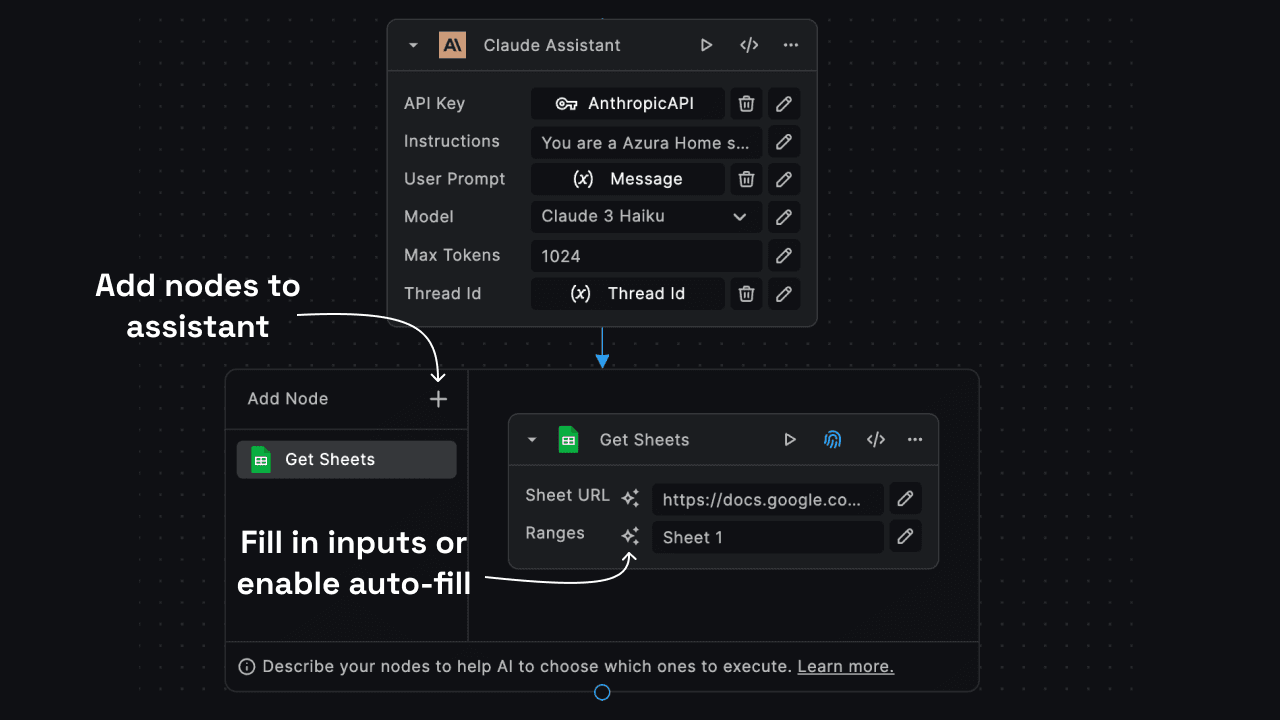 Claude Assistant

API Key AnthropicAPI
Instructions You are a Azura Home s...
User Prompt (x) Message
Model Claude 3 Haiku
Max Tokens 1024
Thread Id (x) Thread Id

Add nodes to assistant

Add Node +

Get Sheets

Get Sheets

Sheet URL https://docs.google.co...
Ranges Sheet 1

Fill in inputs or enable auto-fill

Describe your nodes to help AI to choose which ones to execute. Learn more.